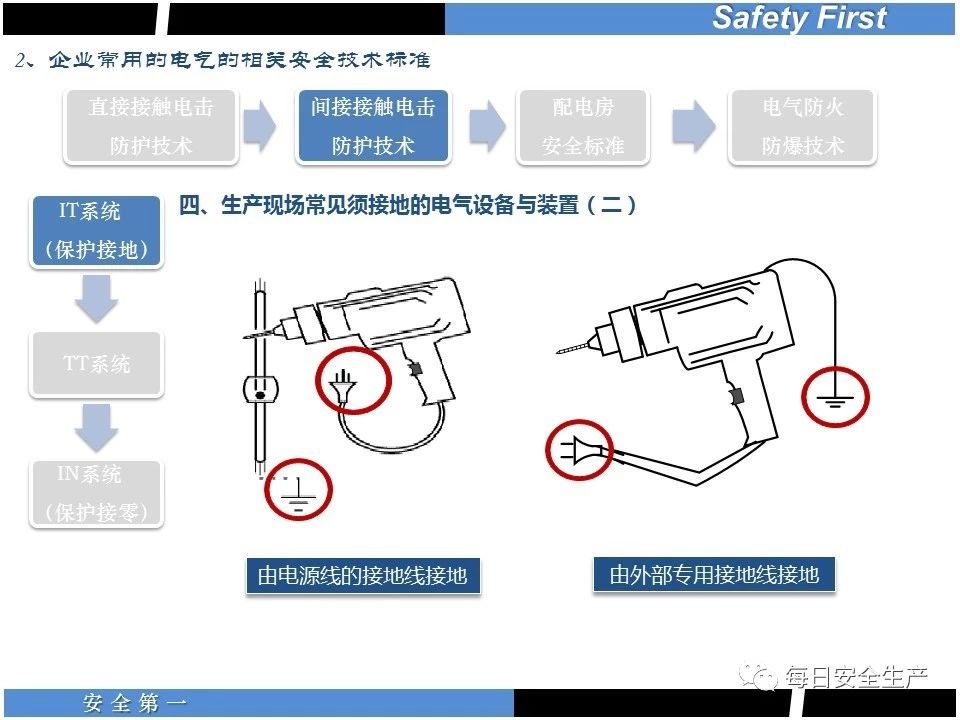 Safety First

2、企业常用的电气的相关安全技术标准

直接接触电击防护技术

间接接触电击防护技术

配电房安全标准

电气防火防爆技术

IT系统（保护接地）

TT系统

IN系统（保护接零）

四、生产现场常见须接地的电气设备与装置（二）

由电源线的接地线接地

由外部专用接地线接地

每日安全生产

安全第一