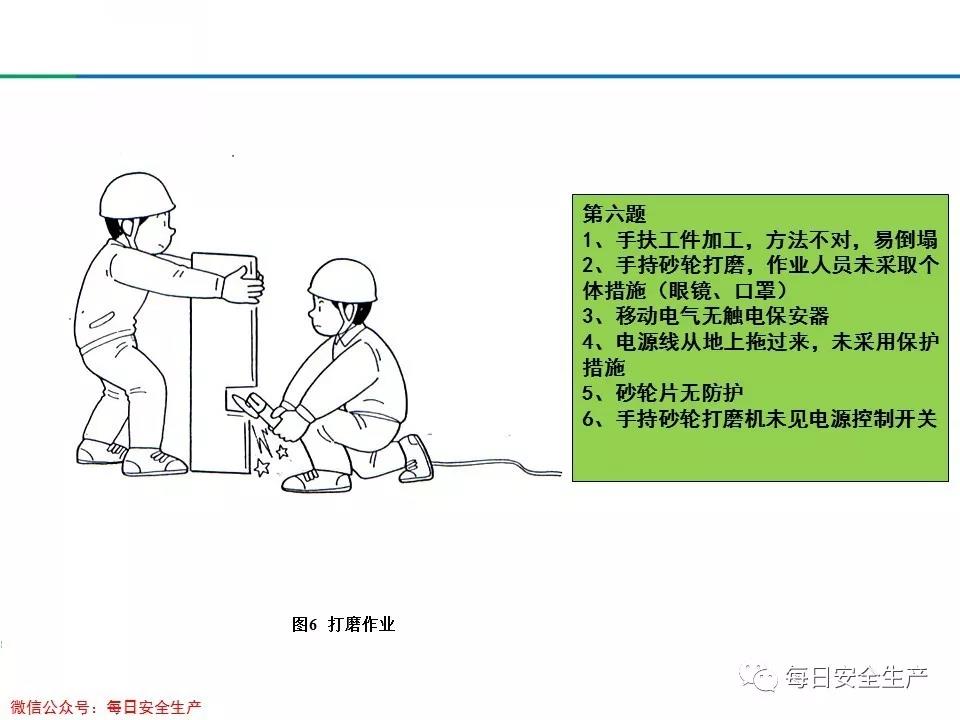 第六题
1、手扶工件加工，方法不对，易倒塌
2、手持砂轮打磨，作业人员未采取个体措施（眼镜、口罩）
3、移动电气无触电保安器
4、电源线从地上拖过来，未采用保护措施
5、砂轮片无防护
6、手持砂轮打磨机未见电源控制开关

图6 打磨作业

每日安全生产

微信公众号：每日安全生产